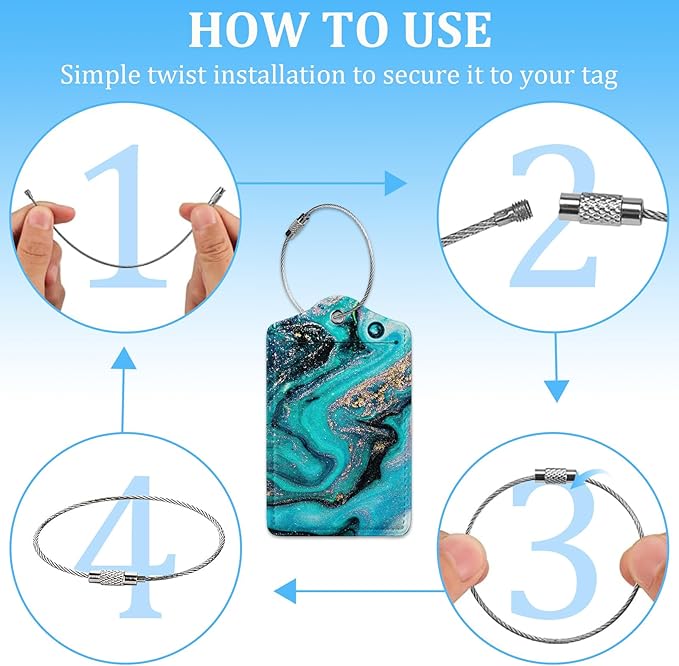 HOW TO USE
Simple twist installation to secure it to your tag

1

2

3

4