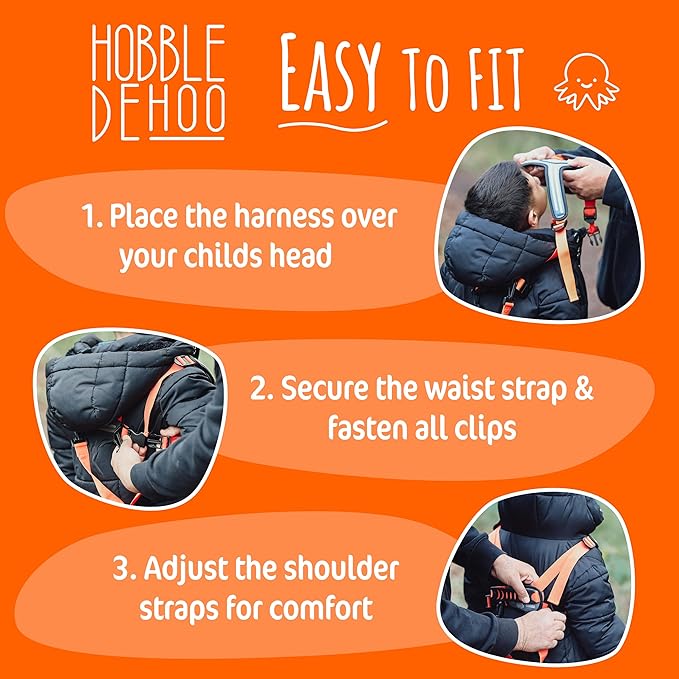 HOBBLE DEHOO

EASY TO FIT

1. Place the harness over your childs head

2. Secure the waist strap & fasten all clips

3. Adjust the shoulder straps for comfort