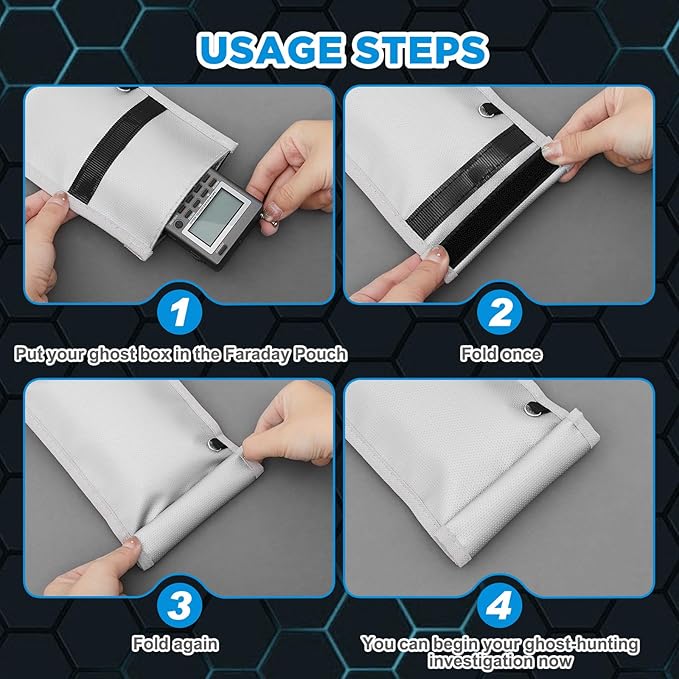 USAGE STEPS

1

Put your ghost box in the Faraday Pouch

2

Fold once

3

Fold again

4

You can begin your ghost-hunting investigation now