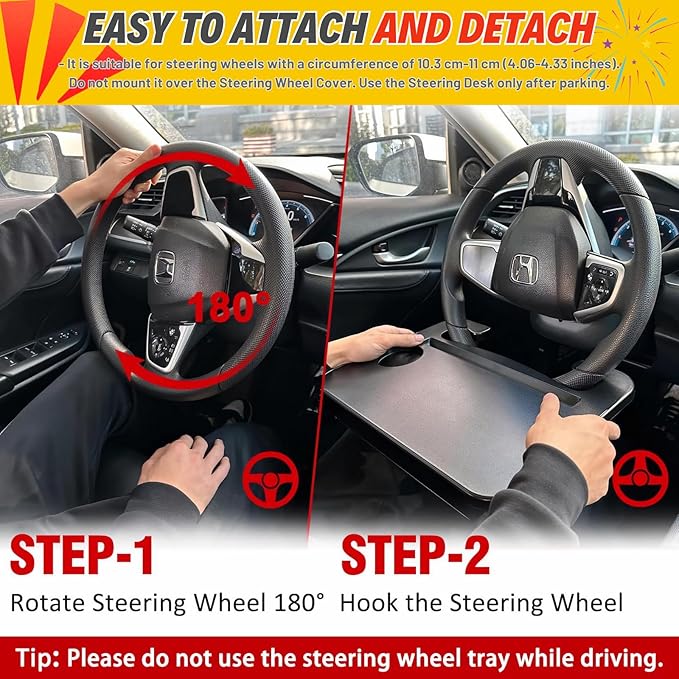 EASY TO ATTACH AND DETACH

- It is suitable for steering wheels with a circumference of 10.3 cm-11 cm (4.06-4.33 inches). Do not mount it over the Steering Wheel Cover. Use the Steering Desk only after parking.

180°

STEP-1

Rotate Steering Wheel 180°

STEP-2

Hook the Steering Wheel

Tip: Please do not use the steering wheel tray while driving.