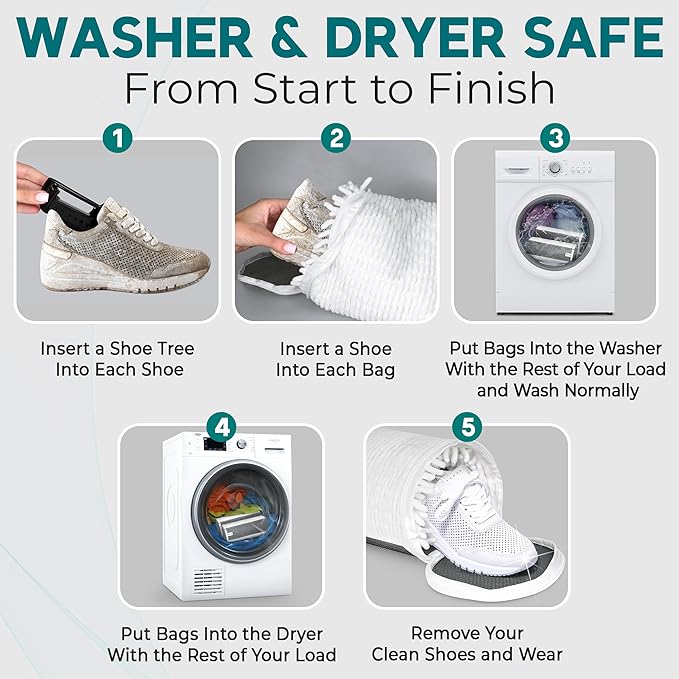 WASHER & DRYER SAFE
From Start to Finish

1
Insert a Shoe Tree Into Each Shoe

2
Insert a Shoe Into Each Bag

3
Put Bags Into the Washer With the Rest of Your Load and Wash Normally

4
Put Bags Into the Dryer With the Rest of Your Load

5
Remove Your Clean Shoes and Wear