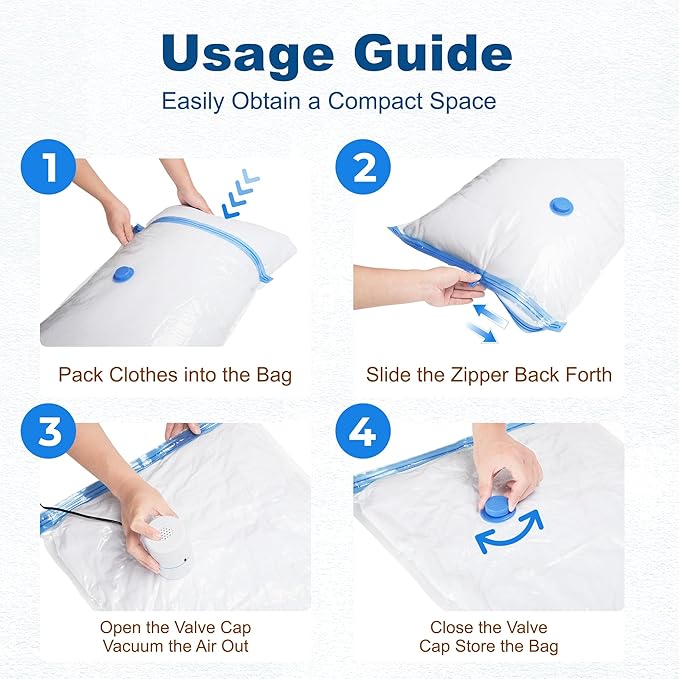 Usage Guide

Easily Obtain a Compact Space

1

Pack Clothes into the Bag

2

Slide the Zipper Back Forth

3

Open the Valve Cap
Vacuum the Air Out

4

Close the Valve
Cap Store the Bag