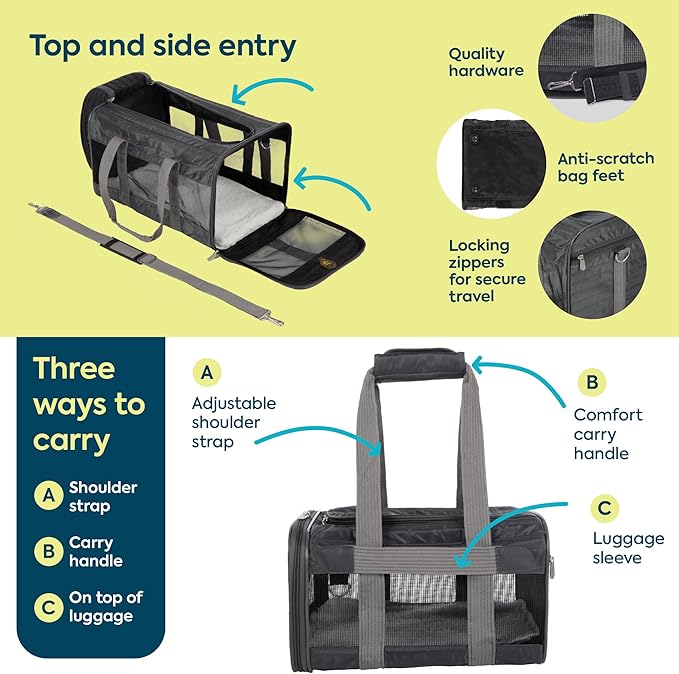 Top and side entry

Quality hardware

Anti-scratch bag feet

Locking zippers for secure travel

Three ways to carry

A Shoulder strap

B Carry handle

C On top of luggage

A Adjustable shoulder strap

B Comfort carry handle

C Luggage sleeve