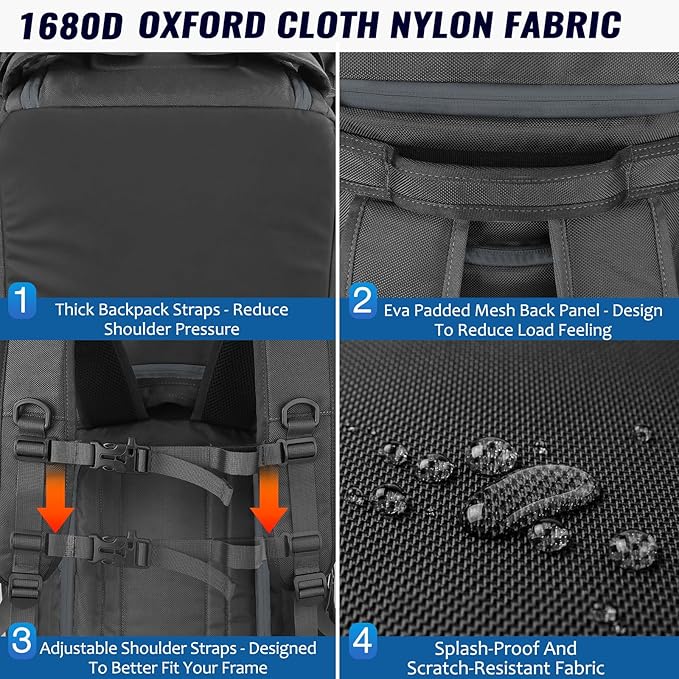 1680D OXFORD CLOTH NYLON FABRIC

1 Thick Backpack Straps - Reduce Shoulder Pressure

2 Eva Padded Mesh Back Panel - Design To Reduce Load Feeling

3 Adjustable Shoulder Straps - Designed To Better Fit Your Frame

4 Splash-Proof And Scratch-Resistant Fabric