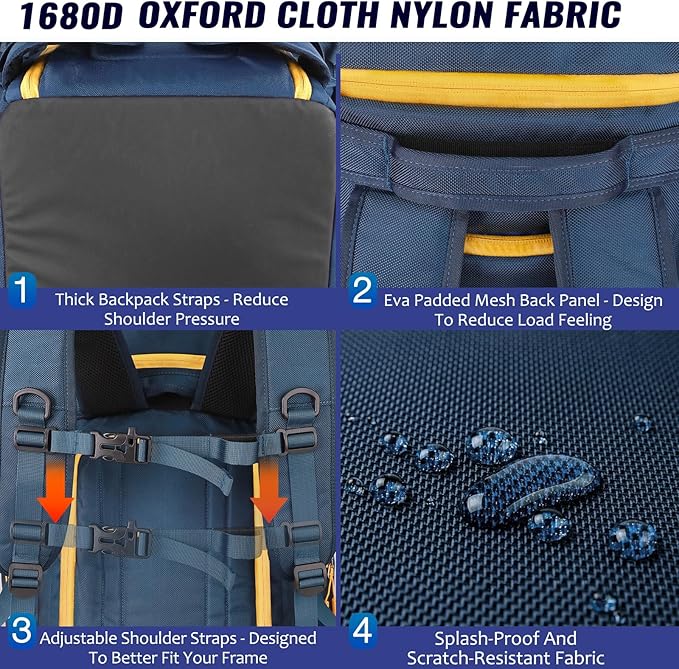 1680D OXFORD CLOTH NYLON FABRIC

1 Thick Backpack Straps - Reduce Shoulder Pressure

2 Eva Padded Mesh Back Panel - Design To Reduce Load Feeling

3 Adjustable Shoulder Straps - Designed To Better Fit Your Frame

4 Splash-Proof And Scratch-Resistant Fabric