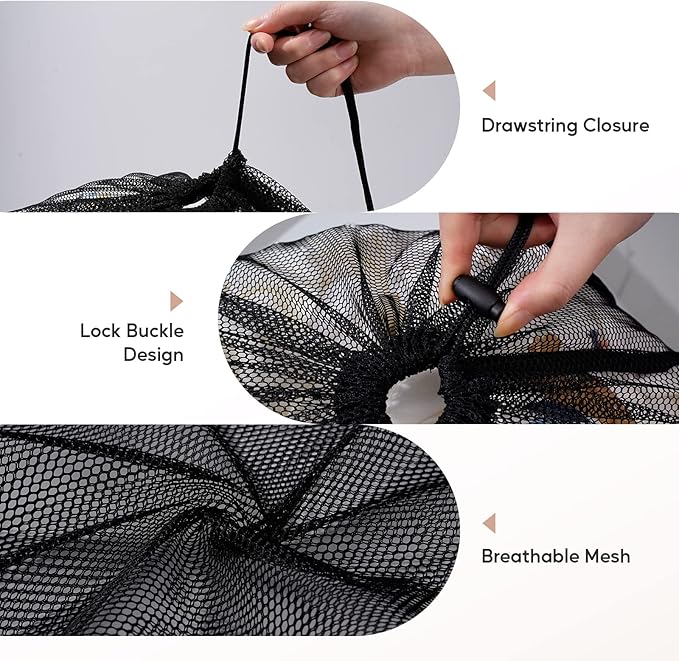 Drawstring Closure

Lock Buckle Design

Breathable Mesh