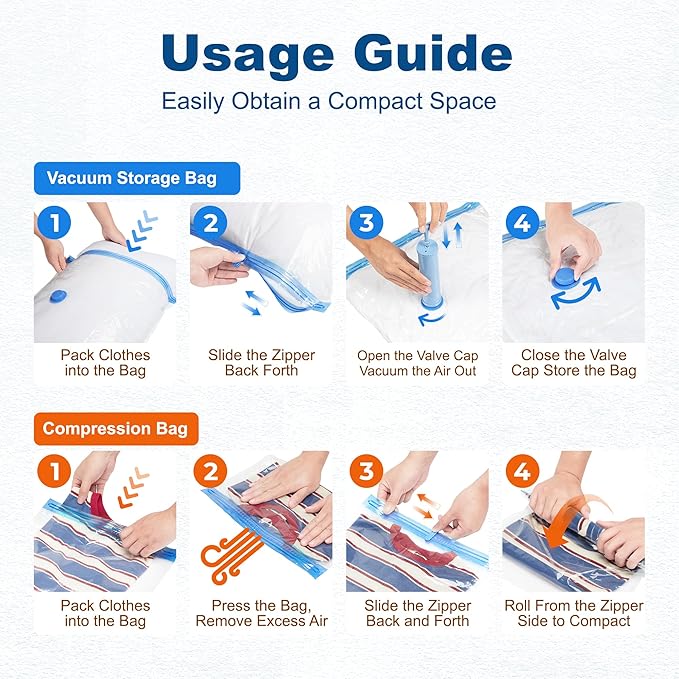 Usage Guide

Easily Obtain a Compact Space

Vacuum Storage Bag

1
Pack Clothes into the Bag

2
Slide the Zipper Back Forth

3
Open the Valve Cap Vacuum the Air Out

4
Close the Valve Cap Store the Bag

Compression Bag

1
Pack Clothes into the Bag

2
Press the Bag, Remove Excess Air

3
Slide the Zipper Back and Forth

4
Roll From the Zipper Side to Compact