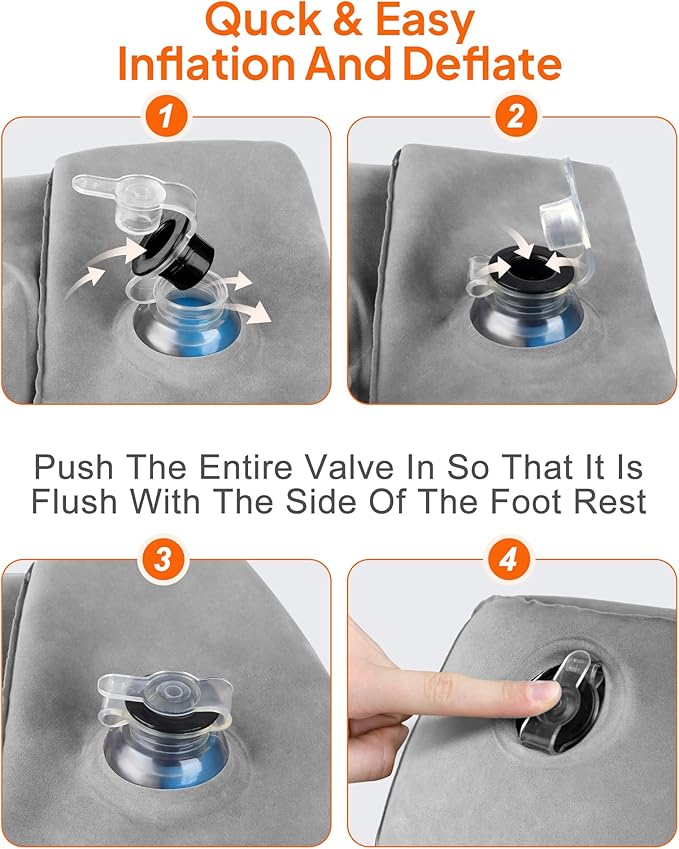 Quck & Easy
Inflation And Deflate

1

2

Push The Entire Valve In So That It Is Flush With The Side Of The Foot Rest

3

4