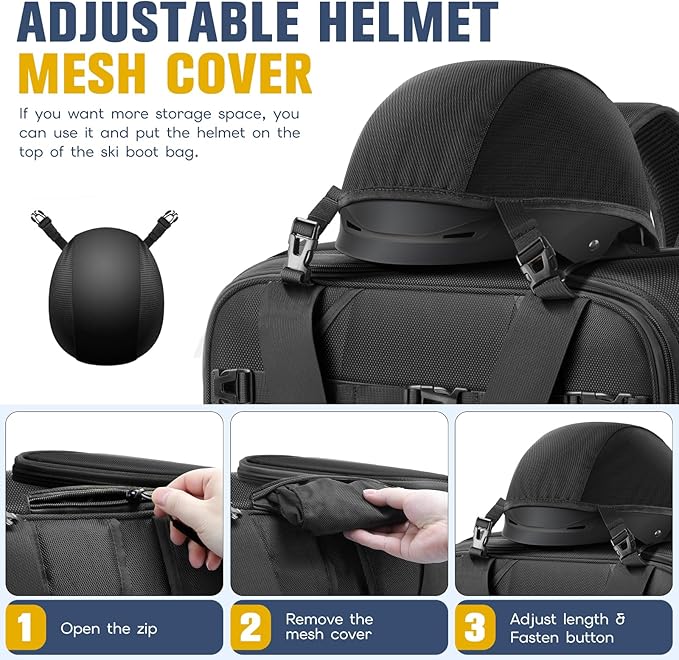 ADJUSTABLE HELMET
MESH COVER

If you want more storage space, you can use it and put the helmet on the top of the ski boot bag.

1 Open the zip

2 Remove the mesh cover

3 Adjust length & Fasten button