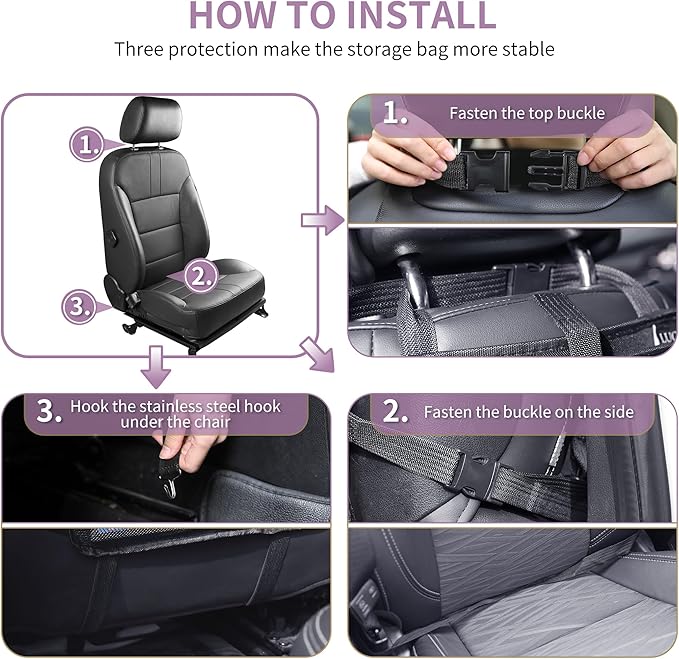 HOW TO INSTALL

Three protection make the storage bag more stable

1.

2.

3.

1. Fasten the top buckle

3. Hook the stainless steel hook under the chair

2. Fasten the buckle on the side