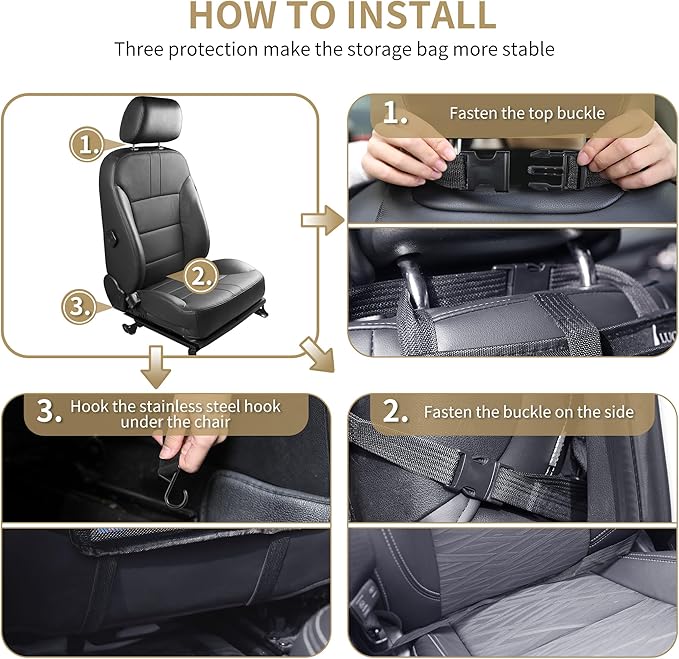 HOW TO INSTALL

Three protection make the storage bag more stable

1.

2.

3.

1. Fasten the top buckle

3. Hook the stainless steel hook under the chair

2. Fasten the buckle on the side