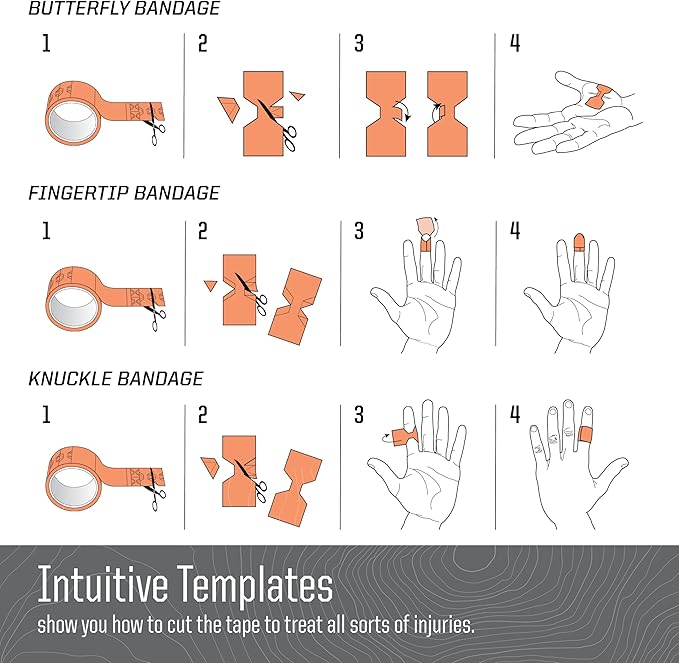 BUTTERFLY BANDAGE

1

2

3

4

FINGERTIP BANDAGE

1

2

3

4

KNUCKLE BANDAGE

1

2

3

4

Intuitive Templates

show you how to cut the tape to treat all sorts of injuries.