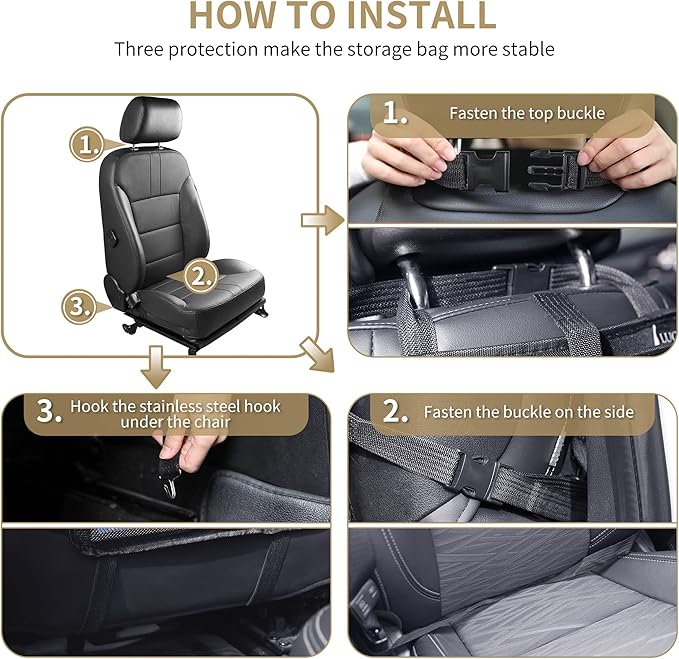 HOW TO INSTALL

Three protection make the storage bag more stable

1.

2.

3.

1. Fasten the top buckle

3. Hook the stainless steel hook under the chair

2. Fasten the buckle on the side