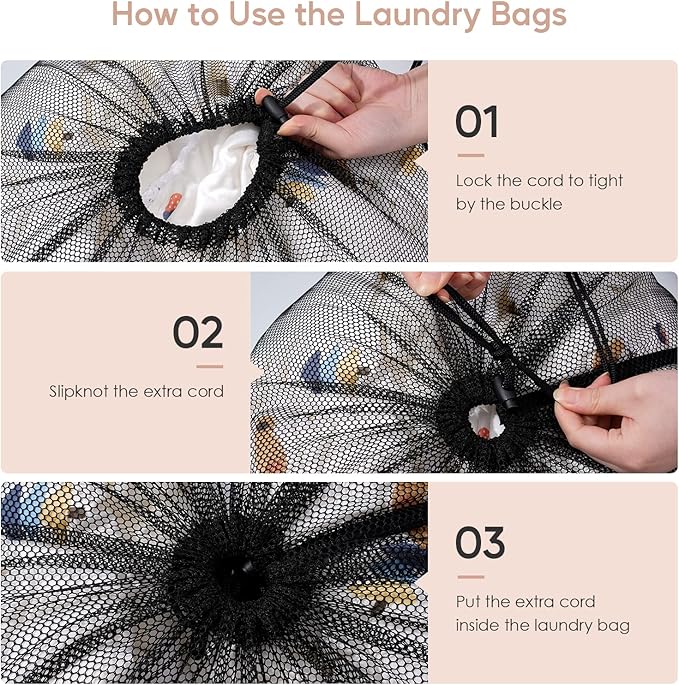 How to Use the Laundry Bags

01

Lock the cord to tight by the buckle

02

Slipknot the extra cord

03

Put the extra cord inside the laundry bag