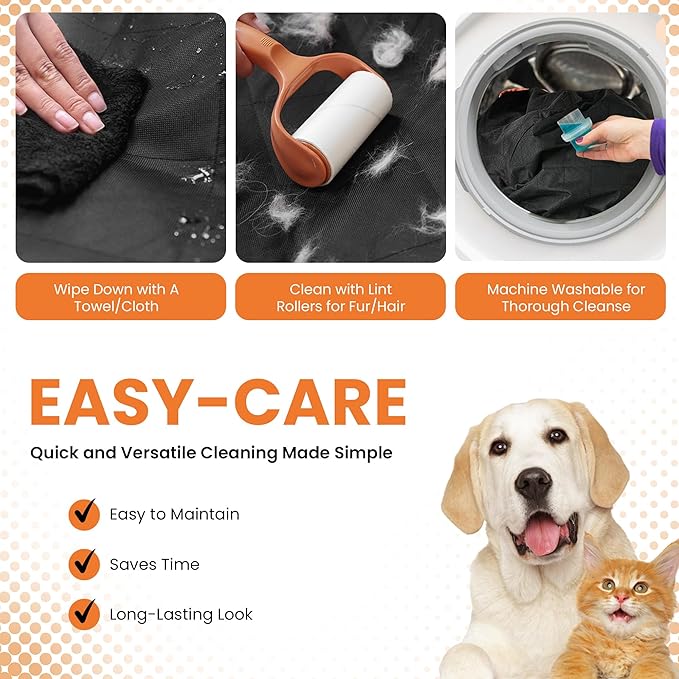 Wipe Down with A Towel/Cloth

Clean with Lint Rollers for Fur/Hair

Machine Washable for Thorough Cleanse

EASY-CARE

Quick and Versatile Cleaning Made Simple

Easy to Maintain

Saves Time

Long-Lasting Look