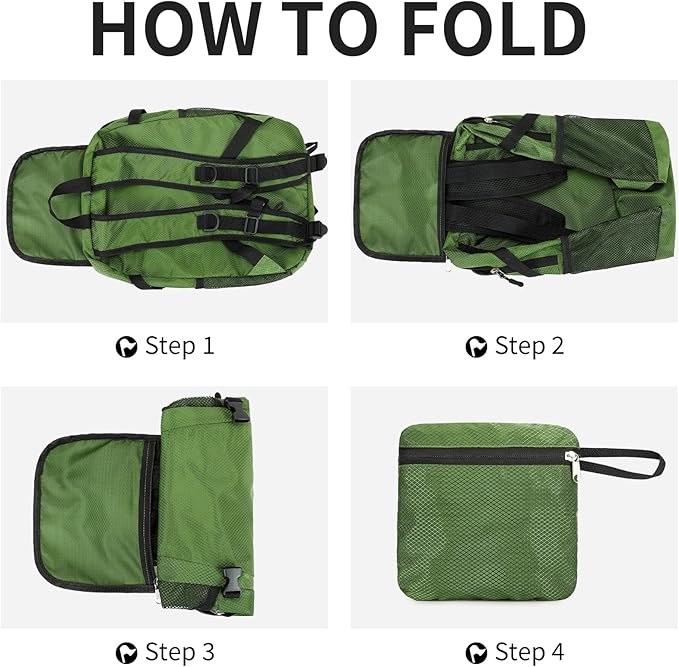 HOW TO FOLD

Step 1

Step 2

Step 3

Step 4