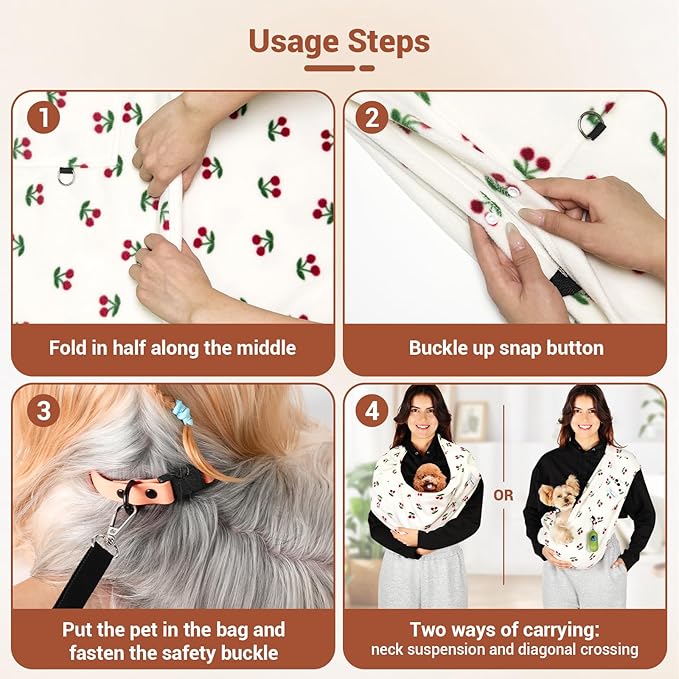 Usage Steps

1

Fold in half along the middle

2

Buckle up snap button

3

Put the pet in the bag and fasten the safety buckle

4

OR

Two ways of carrying:
neck suspension and diagonal crossing