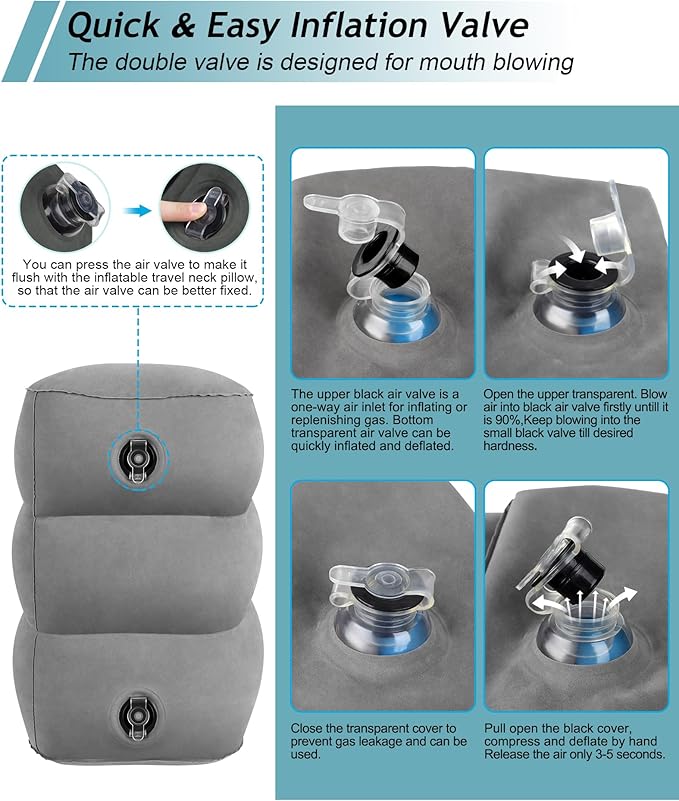 Quick & Easy Inflation Valve

The double valve is designed for mouth blowing

You can press the air valve to make it flush with the inflatable travel neck pillow, so that the air valve can be better fixed.

The upper black air valve is a one-way air inlet for inflating or replenishing gas. Bottom transparent air valve can be quickly inflated and deflated.

Open the upper transparent. Blow air into black air valve firstly untill it is 90%,Keep blowing into the small black valve till desired hardness.

Close the transparent cover to prevent gas leakage and can be used.

Pull open the black cover, compress and deflate by hand Release the air only 3-5 seconds.