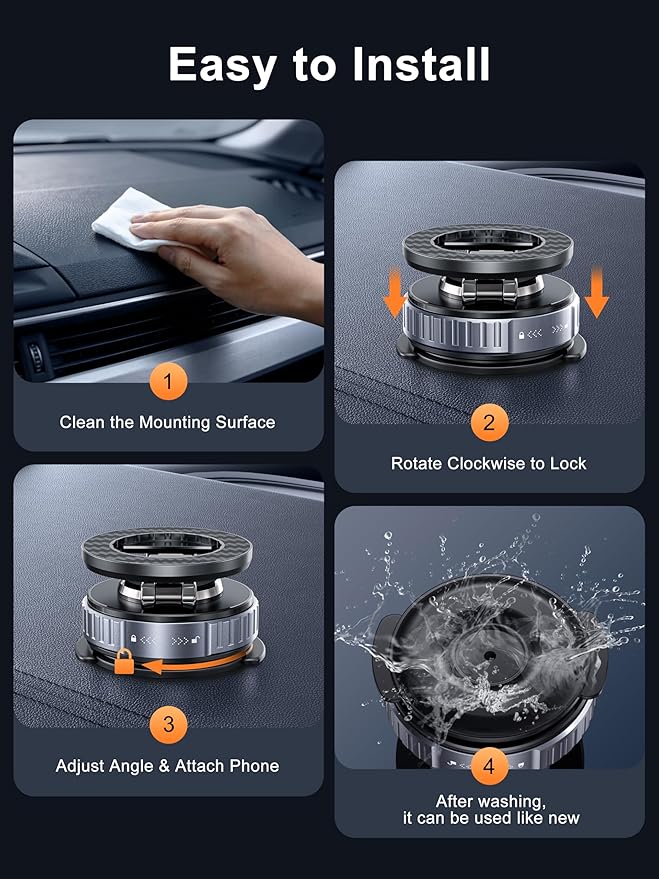 Easy to Install

1

Clean the Mounting Surface

2

Rotate Clockwise to Lock

3

Adjust Angle & Attach Phone

4

After washing, it can be used like new