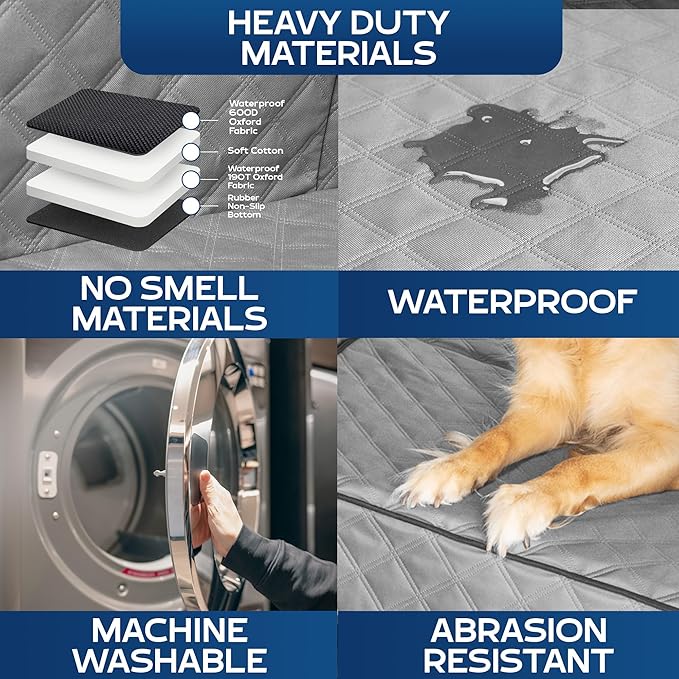 HEAVY DUTY MATERIALS

Waterproof 600D Oxford Fabric

Soft Cotton

Waterproof 190T Oxford Fabric

Rubber Non-Slip Bottom

NO SMELL MATERIALS

WATERPROOF

MACHINE WASHABLE

ABRASION RESISTANT