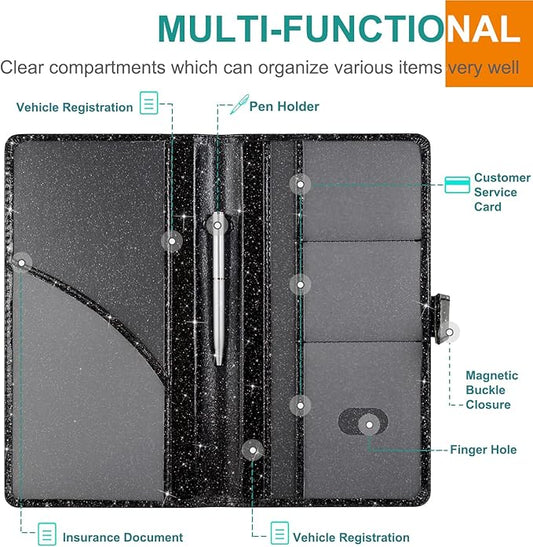 MULTI-FUNCTIONAL

Clear compartments which can organize various items very well

Vehicle Registration

Pen Holder

Customer Service Card

Magnetic Buckle Closure

Finger Hole

Insurance Document

Vehicle Registration