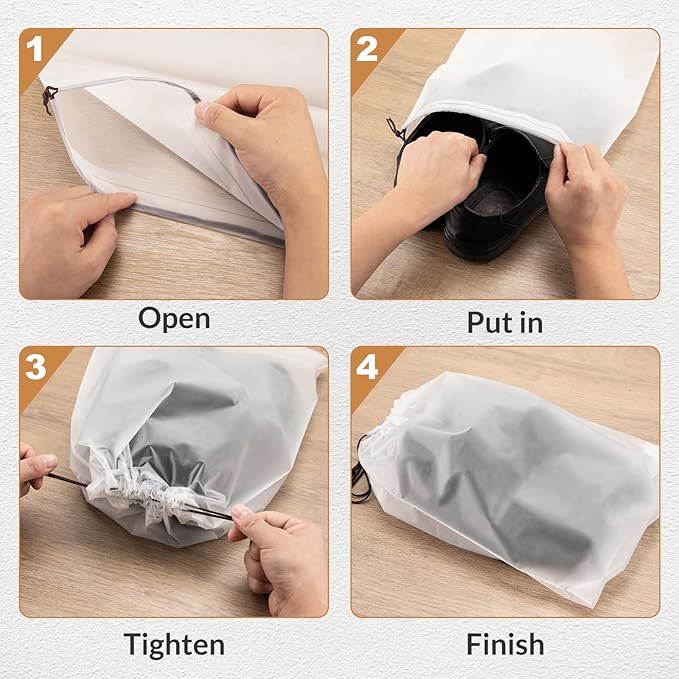 1

Open

2

Put in

3

Tighten

4

Finish