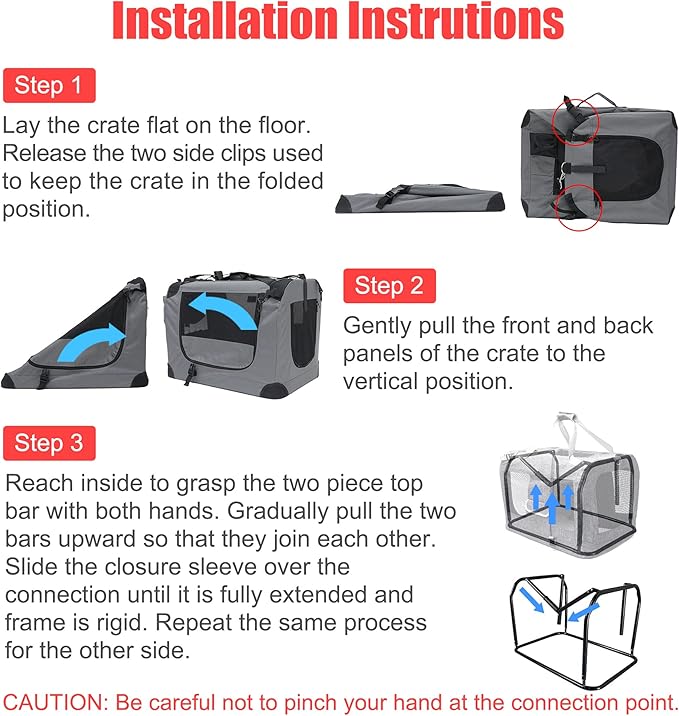 Installation Instrutions

Step 1

Lay the crate flat on the floor. Release the two side clips used to keep the crate in the folded position.

Step 2

Gently pull the front and back panels of the crate to the vertical position.

Step 3

Reach inside to grasp the two piece top bar with both hands. Gradually pull the two bars upward so that they join each other. Slide the closure sleeve over the connection until it is fully extended and frame is rigid. Repeat the same process for the other side.

CAUTION: Be careful not to pinch your hand at the connection point.