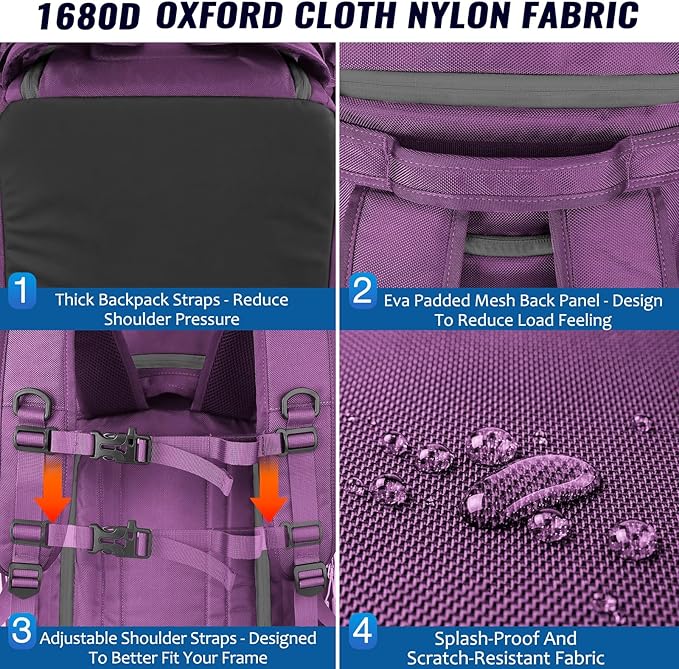 1680D OXFORD CLOTH NYLON FABRIC

1 Thick Backpack Straps - Reduce Shoulder Pressure

2 Eva Padded Mesh Back Panel - Design To Reduce Load Feeling

3 Adjustable Shoulder Straps - Designed To Better Fit Your Frame

4 Splash-Proof And Scratch-Resistant Fabric