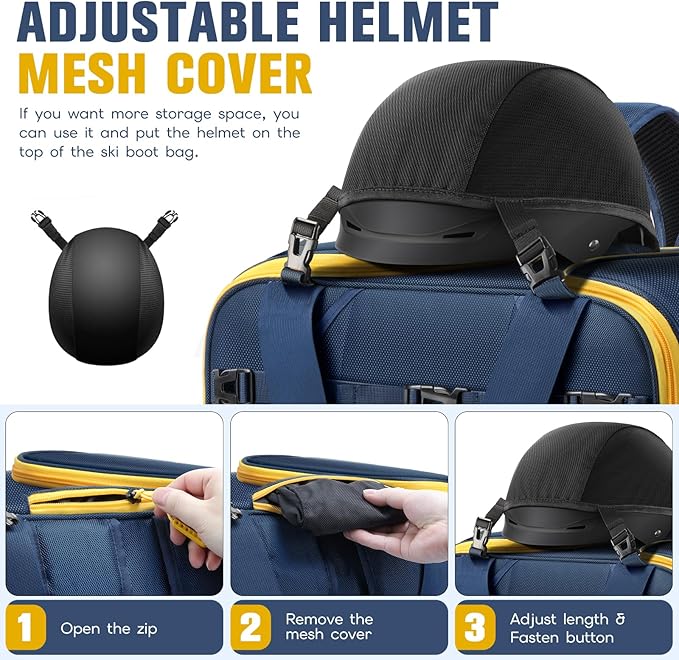 ADJUSTABLE HELMET
MESH COVER

If you want more storage space, you can use it and put the helmet on the top of the ski boot bag.

1 Open the zip

2 Remove the mesh cover

3 Adjust length & Fasten button