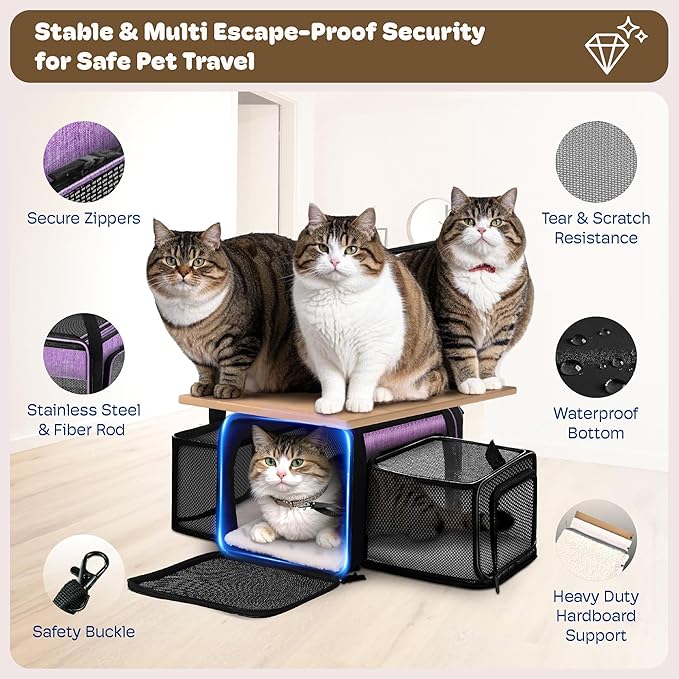 Stable & Multi Escape-Proof Security for Safe Pet Travel

Secure Zippers

Stainless Steel & Fiber Rod

Safety Buckle

Tear & Scratch Resistance

Waterproof Bottom

Heavy Duty Hardboard Support