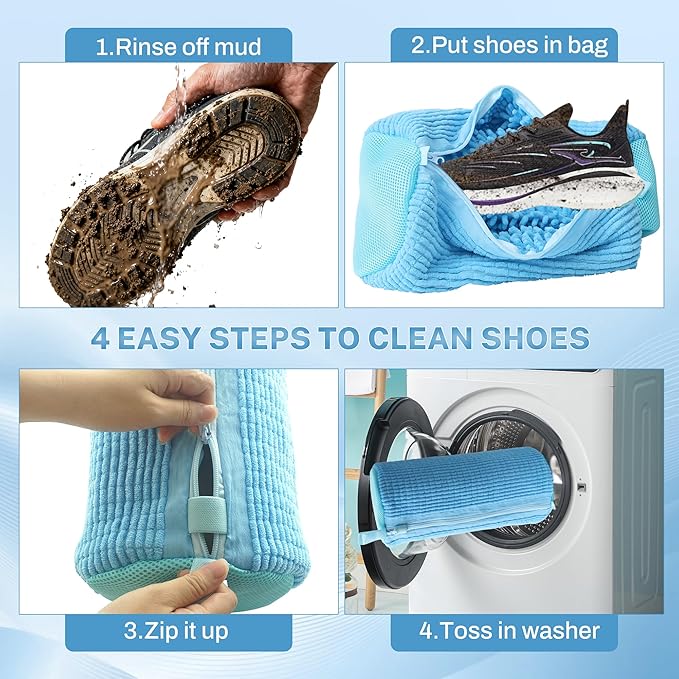 1.Rinse off mud

2.Put shoes in bag

4 EASY STEPS TO CLEAN SHOES

3.Zip it up

4.Toss in washer