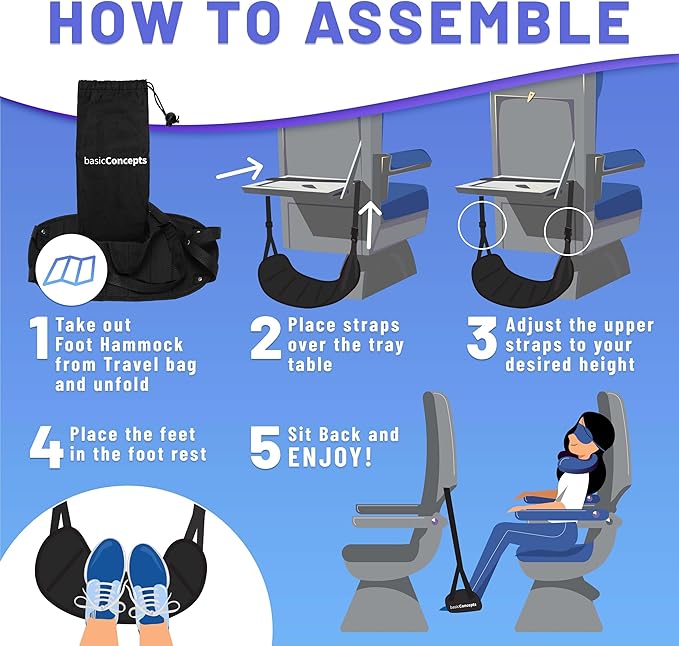 HOW TO ASSEMBLE

basicConcepts

1 Take out Foot Hammock from Travel bag and unfold

2 Place straps over the tray table

3 Adjust the upper straps to your desired height

4 Place the feet in the foot rest

5 Sit Back and ENJOY!

basicConcepts