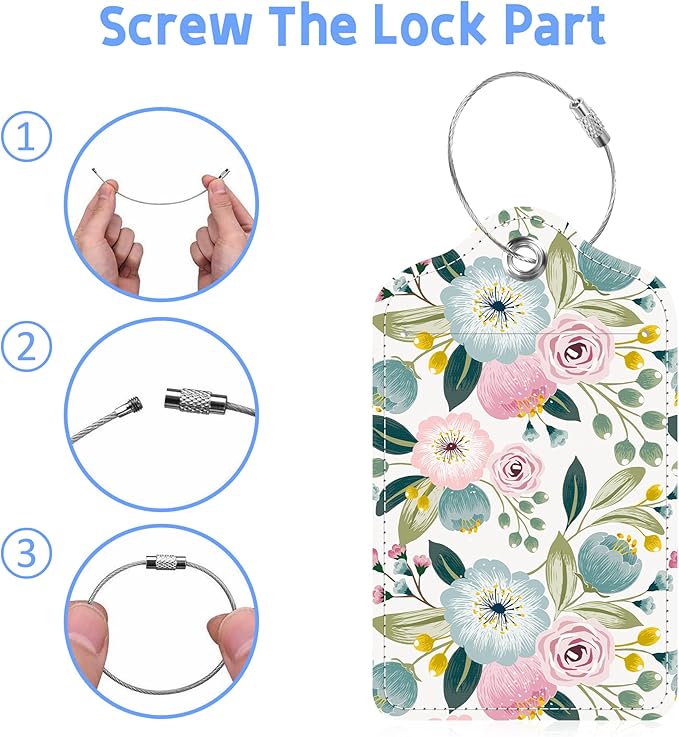 Screw The Lock Part

1

2

3