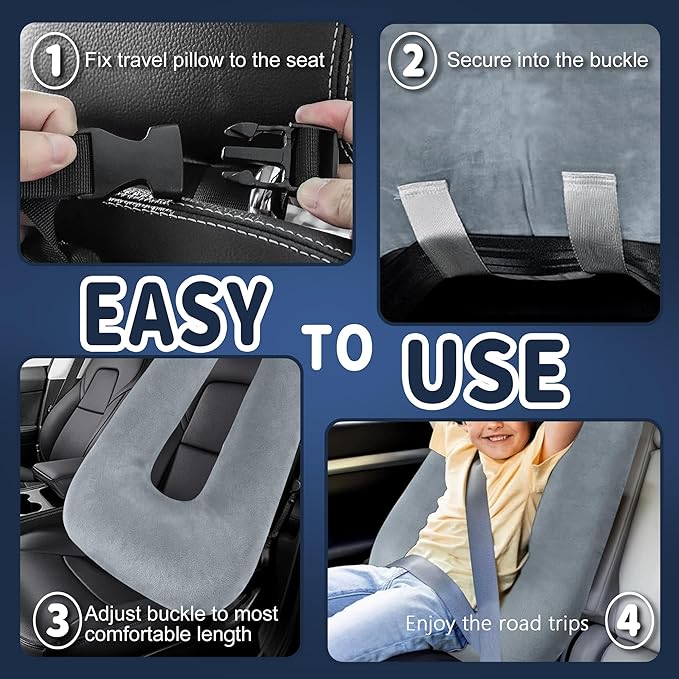 1 Fix travel pillow to the seat

2 Secure into the buckle

EASY TO USE

3 Adjust buckle to most comfortable length

Enjoy the road trips 4