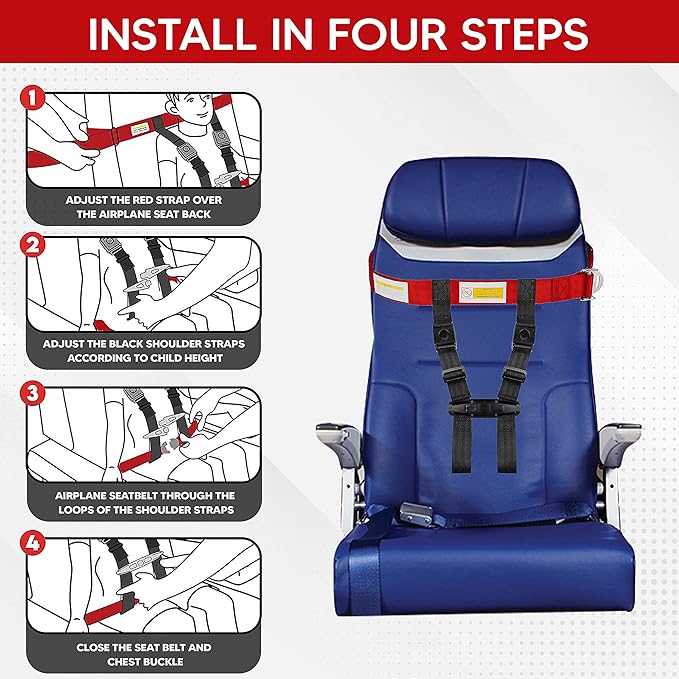 INSTALL IN FOUR STEPS

1

ADJUST THE RED STRAP OVER THE AIRPLANE SEAT BACK

2

ADJUST THE BLACK SHOULDER STRAPS ACCORDING TO CHILD HEIGHT

3

AIRPLANE SEATBELT THROUGH THE LOOPS OF THE SHOULDER STRAPS

4

CLOSE THE SEAT BELT AND CHEST BUCKLE