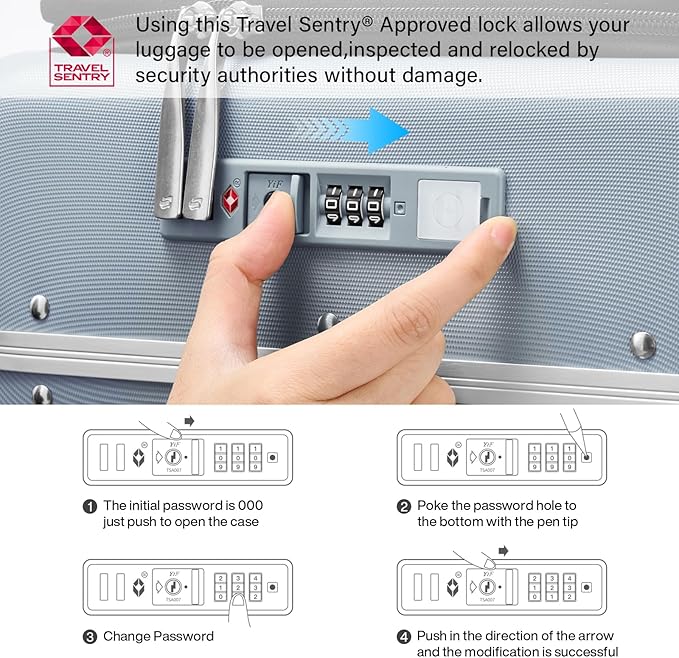 TRAVEL SENTRY

Using this Travel Sentry® Approved lock allows your luggage to be opened,inspected and relocked by security authorities without damage.

YiF

YiF
TSA007
1 1 1
0 0 0
9 9 9

❶ The initial password is 000 just push to open the case

YiF
TSA007
1 1 1
0 0 0
9 9 9

❷ Poke the password hole to the bottom with the pen tip

YiF
TSA007
2 3 4
1 2 3
0 1 2

❸ Change Password

YiF
TSA007
2 3 4
1 2 3
0 1 2

❹ Push in the direction of the arrow and the modification is successful