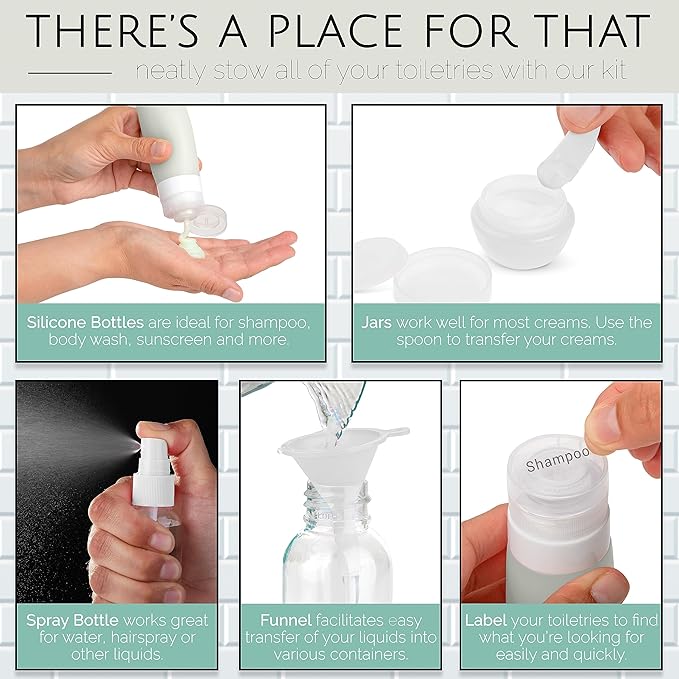 THERE'S A PLACE FOR THAT

neatly stow all of your toiletries with our kit

Silicone Bottles are ideal for shampoo, body wash, sunscreen and more.

Jars work well for most creams. Use the spoon to transfer your creams.

Spray Bottle works great for water, hairspray or other liquids.

Funnel facilitates easy transfer of your liquids into various containers.

Shampoo

Label your toiletries to find what you're looking for easily and quickly.