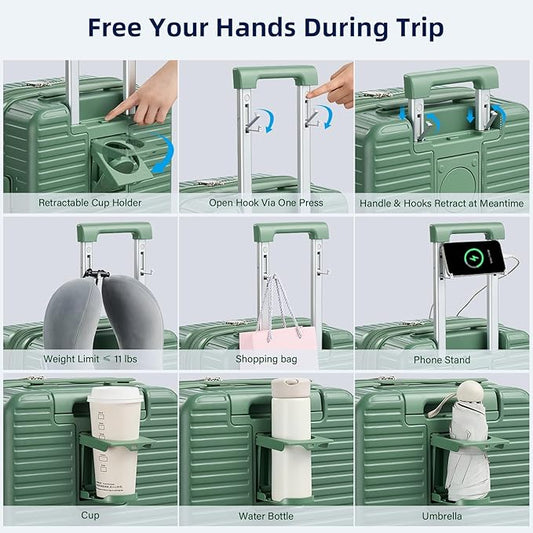 Free Your Hands During Trip

Retractable Cup Holder

Open Hook Via One Press

Handle & Hooks Retract at Meantime

Weight Limit $\leq$ 11 lbs

Shopping bag

Phone Stand

Cup

Water Bottle

Umbrella