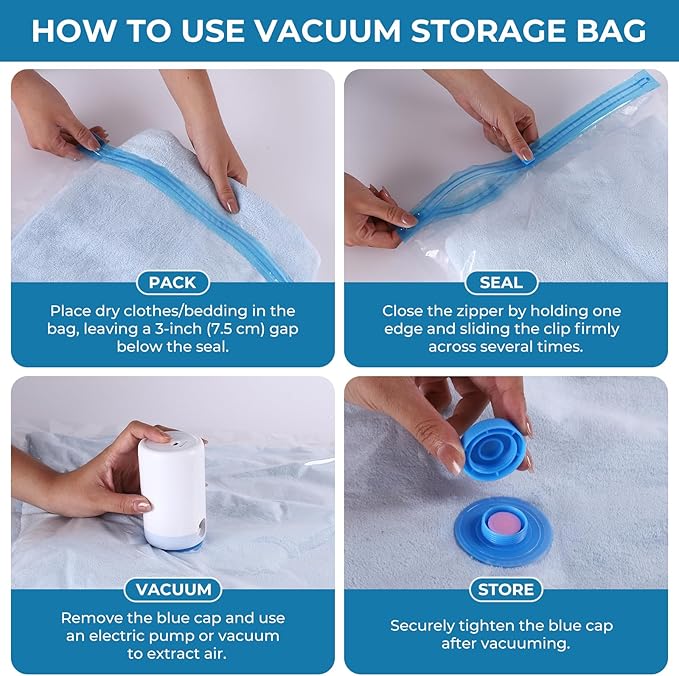 HOW TO USE VACUUM STORAGE BAG

PACK

Place dry clothes/bedding in the bag, leaving a 3-inch (7.5 cm) gap below the seal.

SEAL

Close the zipper by holding one edge and sliding the clip firmly across several times.

VACUUM

Remove the blue cap and use an electric pump or vacuum to extract air.

STORE

Securely tighten the blue cap after vacuuming.