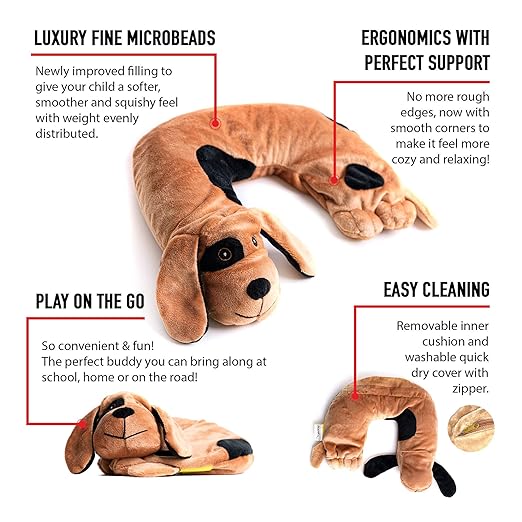 LUXURY FINE MICROBEADS

Newly improved filling to give your child a softer, smoother and squishy feel with weight evenly distributed.

ERGONOMICS WITH PERFECT SUPPORT

No more rough edges, now with smooth corners to make it feel more cozy and relaxing!

PLAY ON THE GO

So convenient & fun!
The perfect buddy you can bring along at school, home or on the road!

EASY CLEANING

Removable inner cushion and washable quick dry cover with zipper.