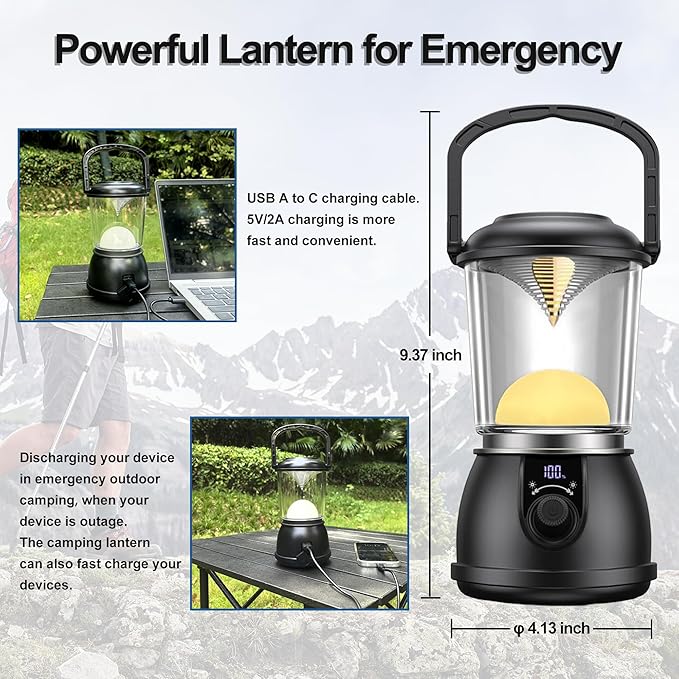 Powerful Lantern for Emergency

USB A to C charging cable. 5V/2A charging is more fast and convenient.

9.37 inch

Discharging your device in emergency outdoor camping, when your device is outage. The camping lantern can also fast charge your devices.

100%

φ 4.13 inch