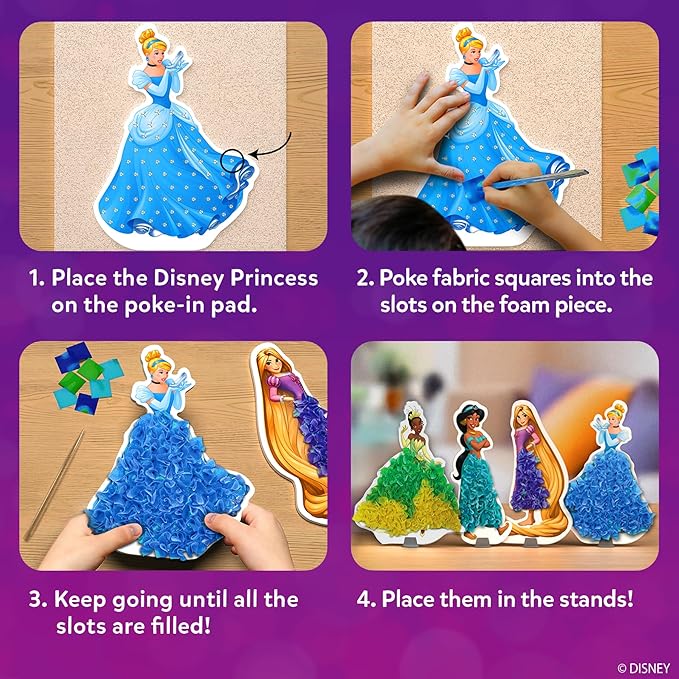 1. Place the Disney Princess on the poke-in pad.

2. Poke fabric squares into the slots on the foam piece.

3. Keep going until all the slots are filled!

4. Place them in the stands!

© DISNEY