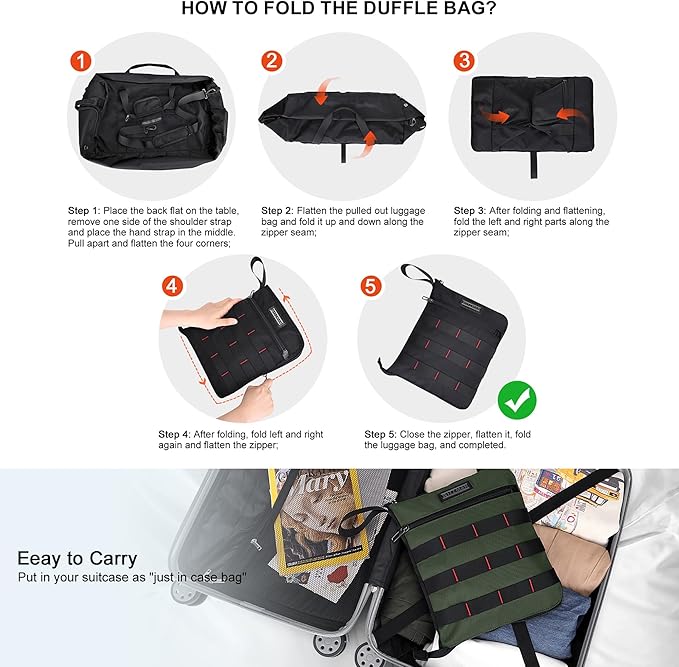 HOW TO FOLD THE DUFFLE BAG?

1

2

3

Step 1: Place the back flat on the table, remove one side of the shoulder strap and place the hand strap in the middle. Pull apart and flatten the four corners;

Step 2: Flatten the pulled out luggage bag and fold it up and down along the zipper seam;

Step 3: After folding and flattening, fold the left and right parts along the zipper seam;

4

5

Step 4: After folding, fold left and right again and flatten the zipper;

Step 5: Close the zipper, flatten it, fold the luggage bag, and completed.

Mary

Eeay to Carry
Put in your suitcase as "just in case bag"