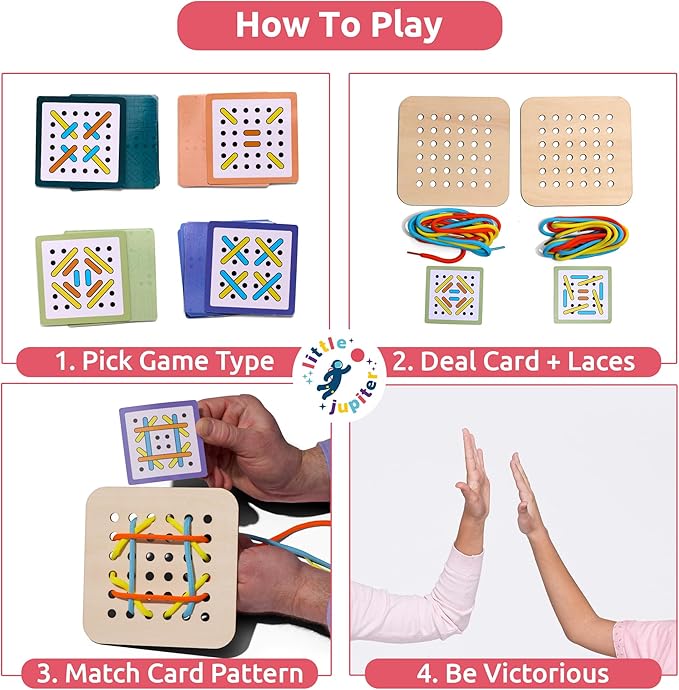 How To Play

1. Pick Game Type

2. Deal Card + Laces

little jupiter

3. Match Card Pattern

4. Be Victorious