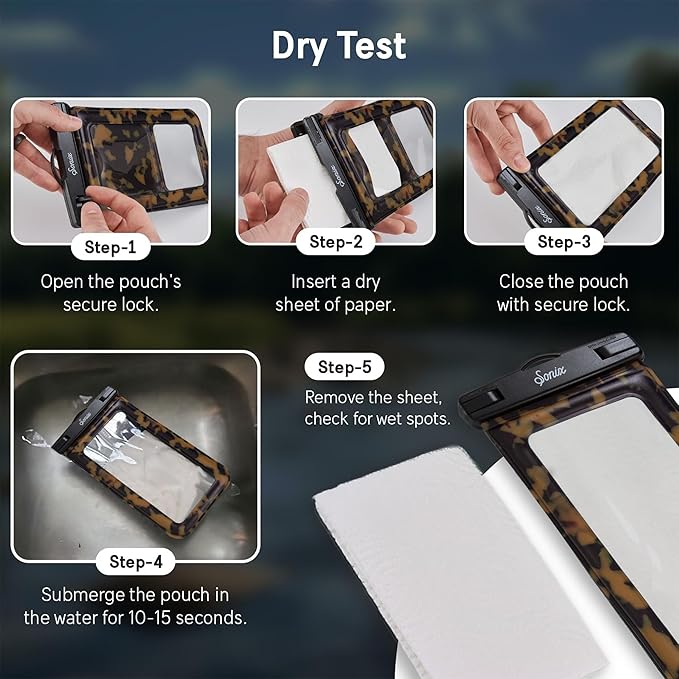 Dry Test

Sonix

Step-1

Open the pouch's secure lock.

Sonix

Step-2

Insert a dry sheet of paper.

Sonix

Step-3

Close the pouch with secure lock.

Sonix

Step-4

Submerge the pouch in the water for 10-15 seconds.

Step-5

Remove the sheet, check for wet spots.

Sonix