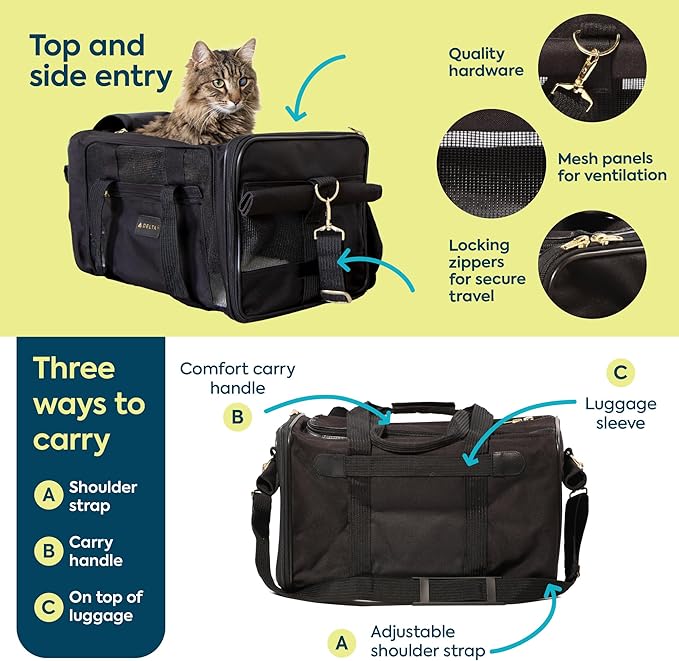 Top and side entry

DELTA

Quality hardware

Mesh panels for ventilation

Locking zippers for secure travel

Three ways to carry

A Shoulder strap

B Carry handle

C On top of luggage

Comfort carry handle B

C Luggage sleeve

A Adjustable shoulder strap