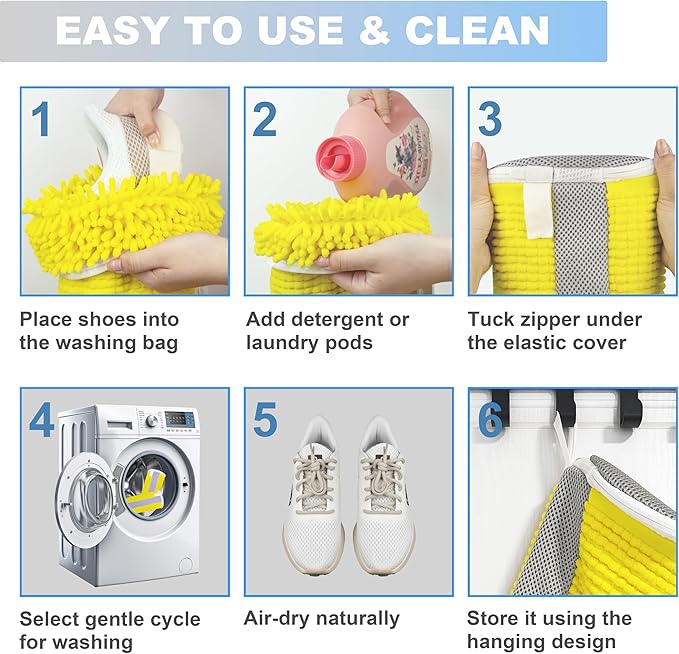 EASY TO USE & CLEAN

1

Place shoes into the washing bag

2

Add detergent or laundry pods

3

Tuck zipper under the elastic cover

4

Select gentle cycle for washing

5

Air-dry naturally

6

Store it using the hanging design