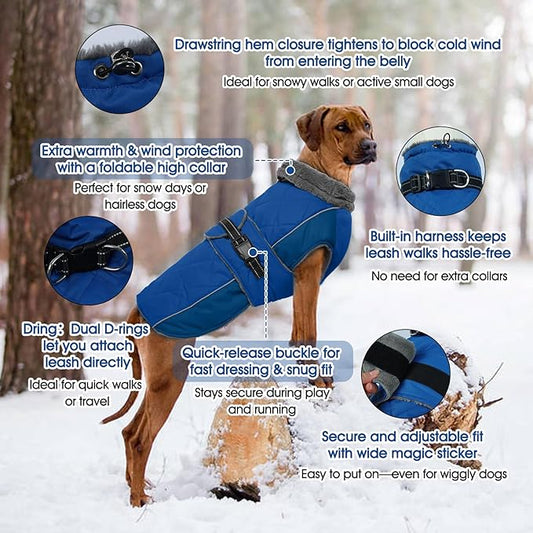 Drawstring hem closure tightens to block cold wind from entering the belly

Ideal for snowy walks or active small dogs

Extra warmth & wind protection with a foldable high collar

Perfect for snow days or hairless dogs

Built-in harness keeps leash walks hassle-free

No need for extra collars

Dring: Dual D-rings let you attach leash directly

Ideal for quick walks or travel

Quick-release buckle for fast dressing & snug fit

Stays secure during play and running

Secure and adjustable fit with wide magic sticker

Easy to put on—even for wiggly dogs