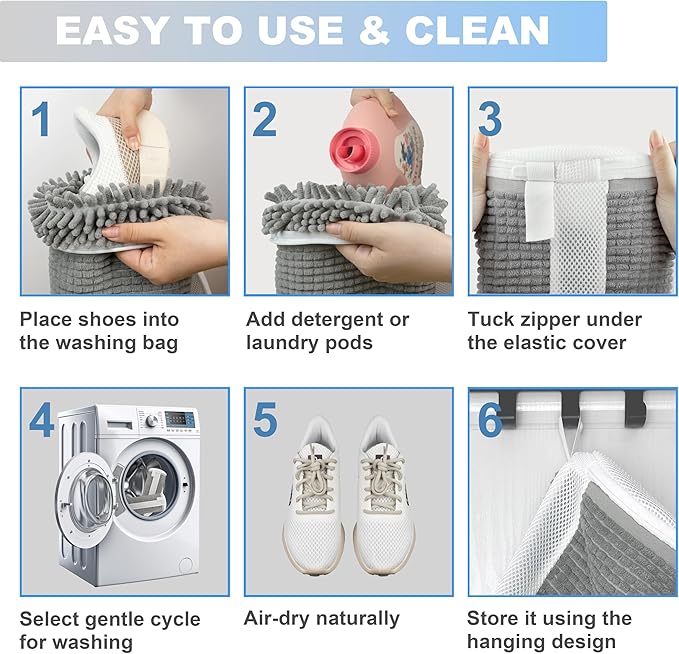 EASY TO USE & CLEAN

1

Place shoes into the washing bag

2

Add detergent or laundry pods

3

Tuck zipper under the elastic cover

4

Select gentle cycle for washing

5

Air-dry naturally

6

Store it using the hanging design