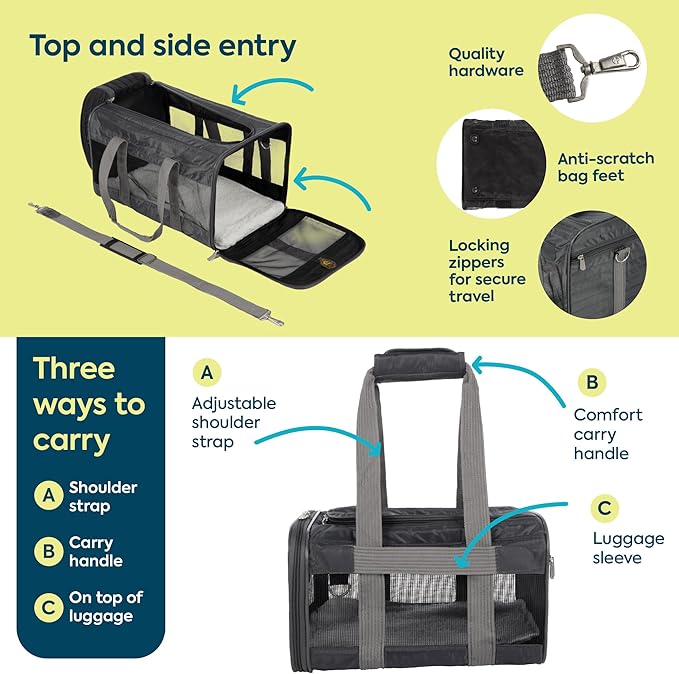 Top and side entry

Quality hardware

Anti-scratch bag feet

Locking zippers for secure travel

Three ways to carry

A Shoulder strap

B Carry handle

C On top of luggage

A
Adjustable shoulder strap

B
Comfort carry handle

C
Luggage sleeve